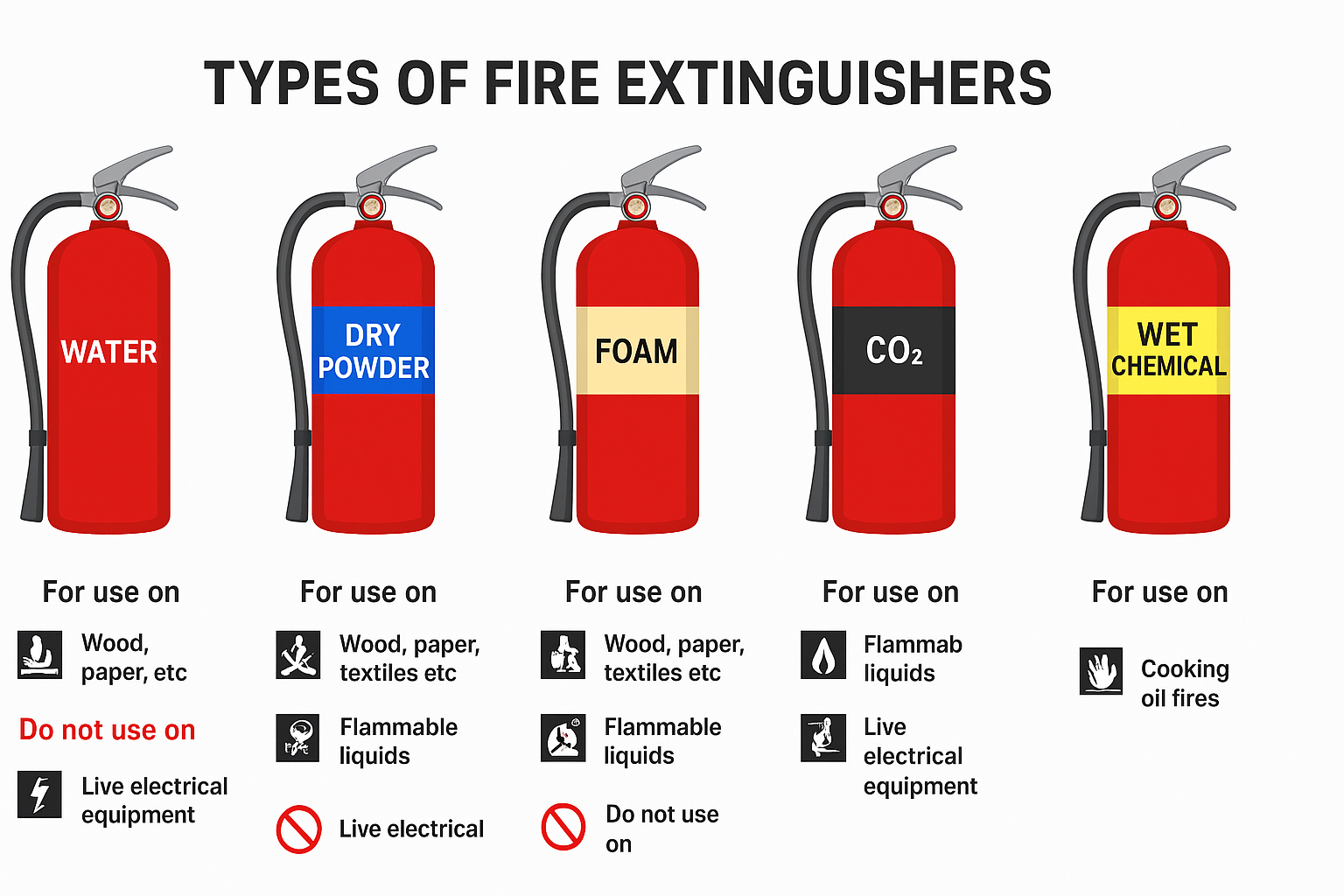 TYPES OF FIRE EXTINGUISHERS

WATER

For use on

Wood, paper, etc

Do not use on

Live electrical equipment

DRY POWDER

For use on

Wood, paper, textiles etc

Flammable liquids

Live electrical

FOAM

For use on

Wood, paper, textiles etc

Flammable liquids

Do not use on

$CO_2$

For use on

Flammab liquids

Live electrical equipment

WET CHEMICAL

For use on

Cooking oil fires